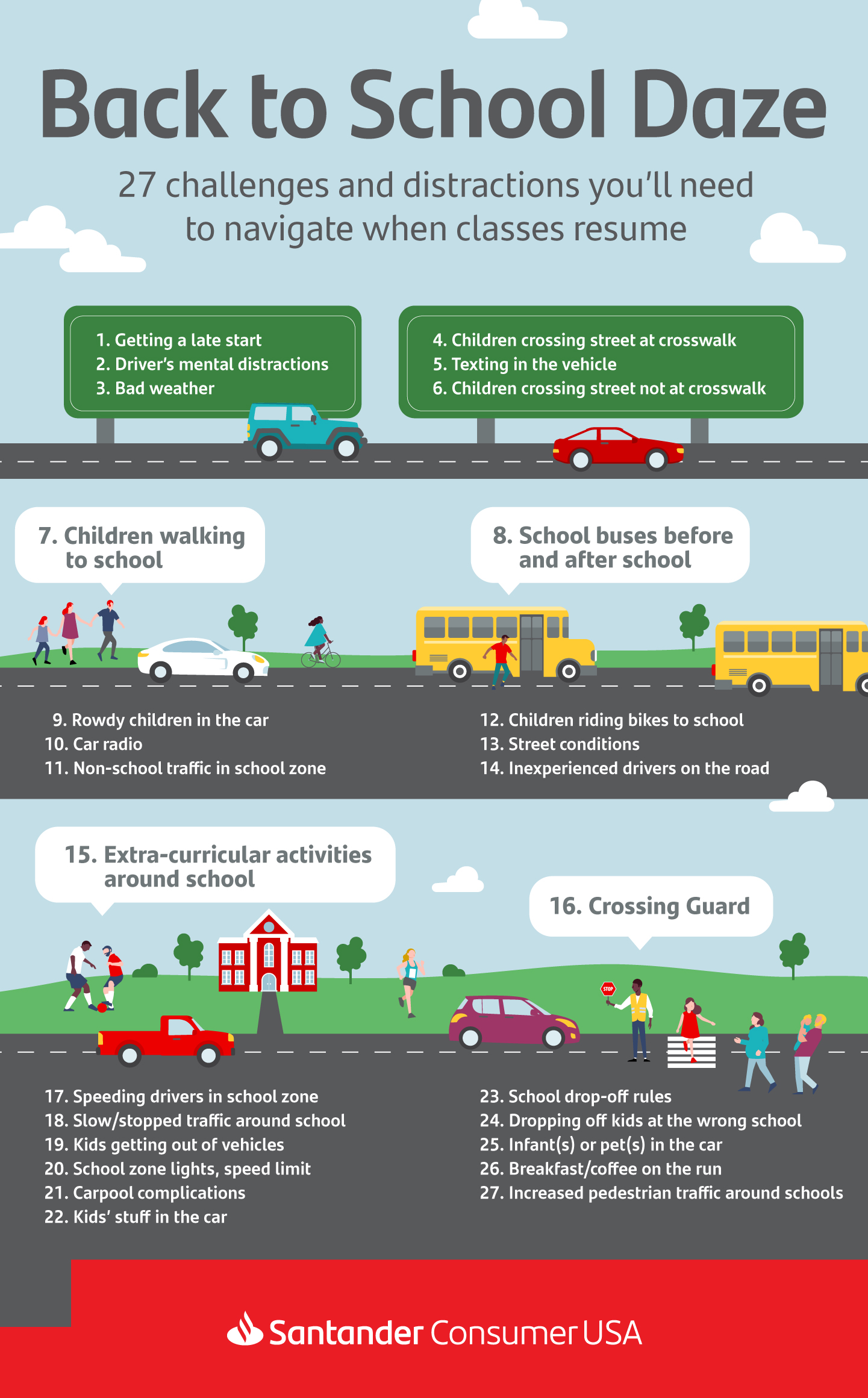 Back to School Daze

27 challenges and distractions you'll need to navigate when classes resume

1. Getting a late start
2. Driver's mental distractions
3. Bad weather

4. Children crossing street at crosswalk
5. Texting in the vehicle
6. Children crossing street not at crosswalk

7. Children walking to school

8. School buses before and after school

9. Rowdy children in the car
10. Car radio
11. Non-school traffic in school zone

12. Children riding bikes to school
13. Street conditions
14. Inexperienced drivers on the road

15. Extra-curricular activities around school

16. Crossing Guard

STOP

17. Speeding drivers in school zone
18. Slow/stopped traffic around school
19. Kids getting out of vehicles
20. School zone lights, speed limit
21. Carpool complications
22. Kids' stuff in the car

23. School drop-off rules
24. Dropping off kids at the wrong school
25. Infant(s) or pet(s) in the car
26. Breakfast/coffee on the run
27. Increased pedestrian traffic around schools

Santander Consumer USA